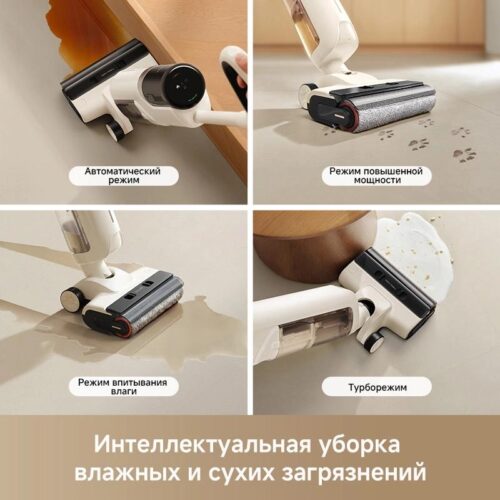 Автоматический режим

Режим повышенной мощности

Режим впитывания влаги

Турборежим

Интеллектуальная уборка влажных и сухих загрязнений