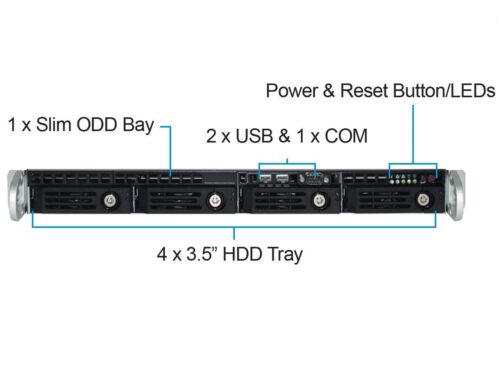 Power & Reset Button/LEDs

1 x Slim ODD Bay

2 x USB & 1 x COM

4 x 3.5” HDD Tray