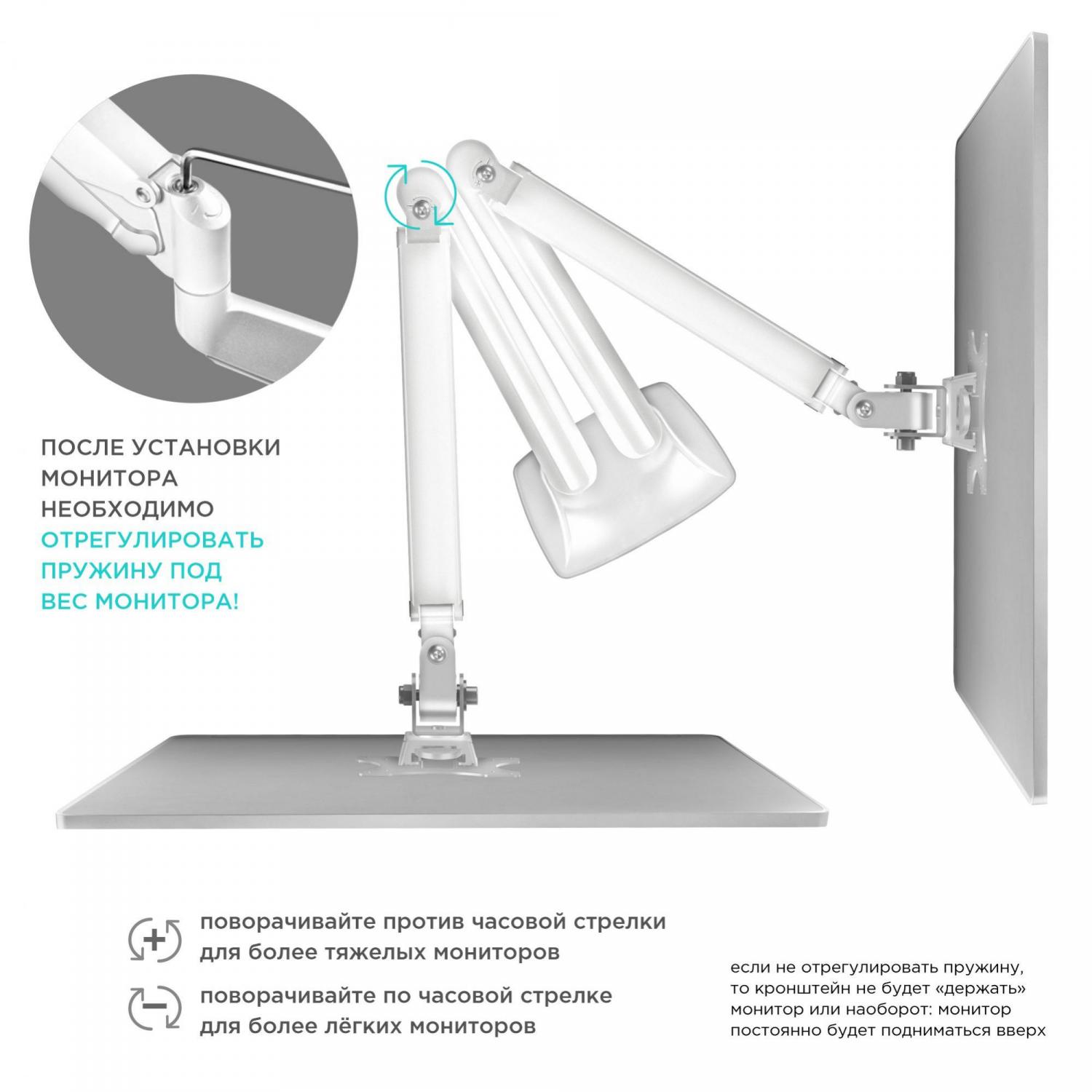 ПОСЛЕ УСТАНОВКИ МОНИТОРА НЕОБХОДИМО ОТРЕГУЛИРОВАТЬ ПРУЖИНУ ПОД ВЕС МОНИТОРА!

+ поворачивайте против часовой стрелки для более тяжелых мониторов

− поворачивайте по часовой стрелке для более лёгких мониторов

если не отрегулировать пружину, то кронштейн не будет «держать» монитор или наоборот: монитор постоянно будет подниматься вверх