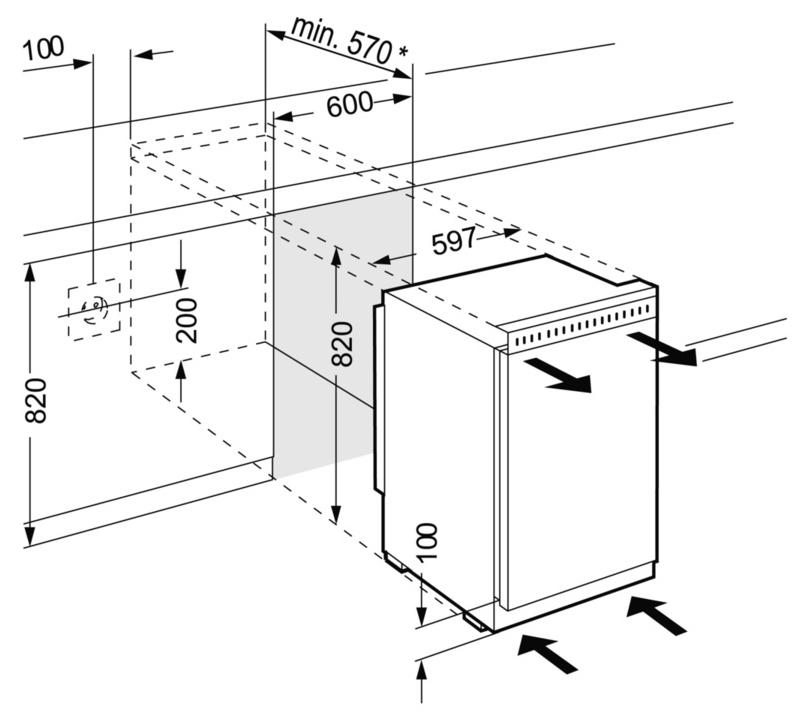 100
min. 570 *
600
597
200
820
820
100