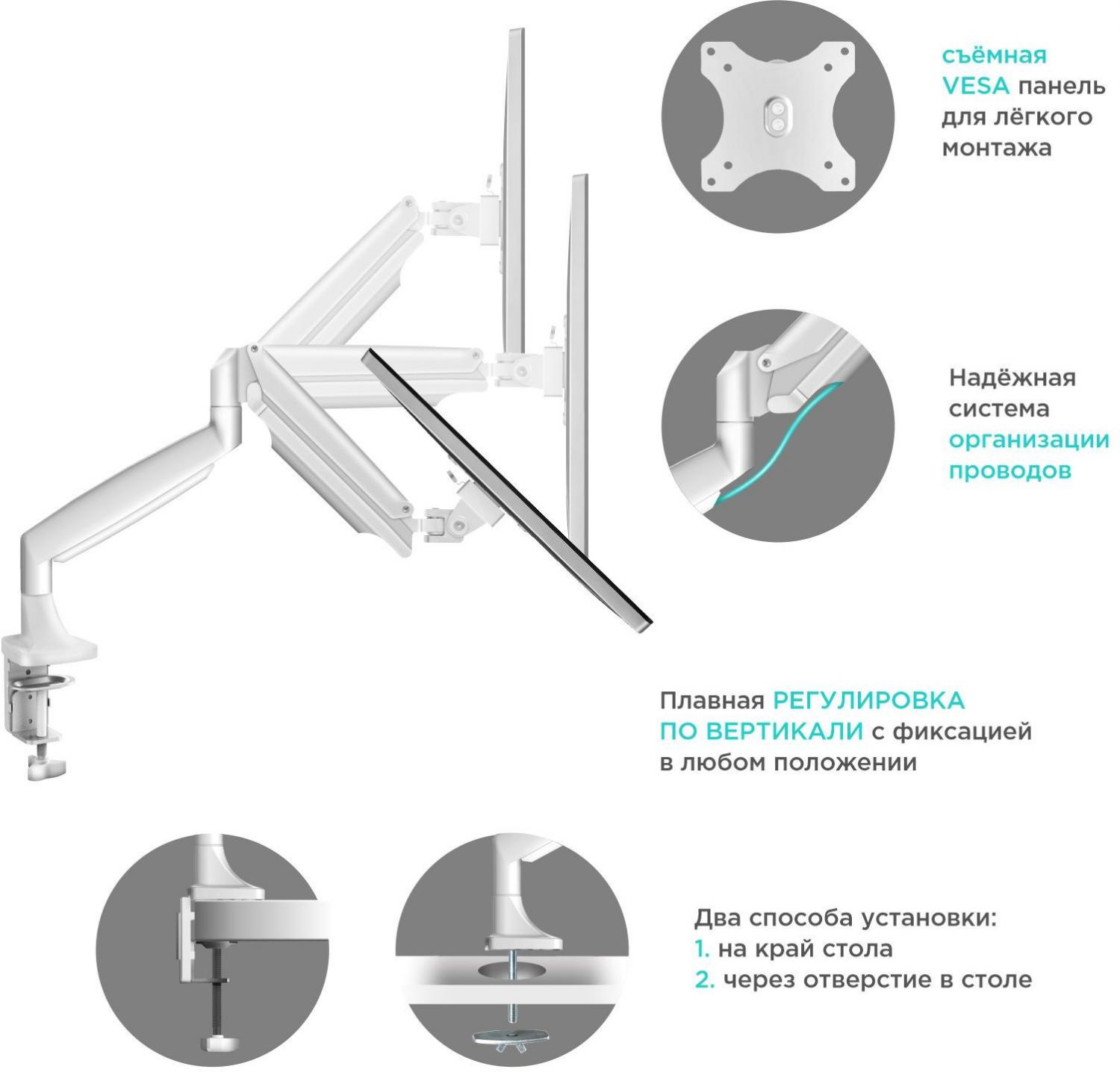 съёмная VESA панель для лёгкого монтажа

Надёжная система организации проводов

Плавная РЕГУЛИРОВКА ПО ВЕРТИКАЛИ с фиксацией в любом положении

Два способа установки:
1. на край стола
2. через отверстие в столе